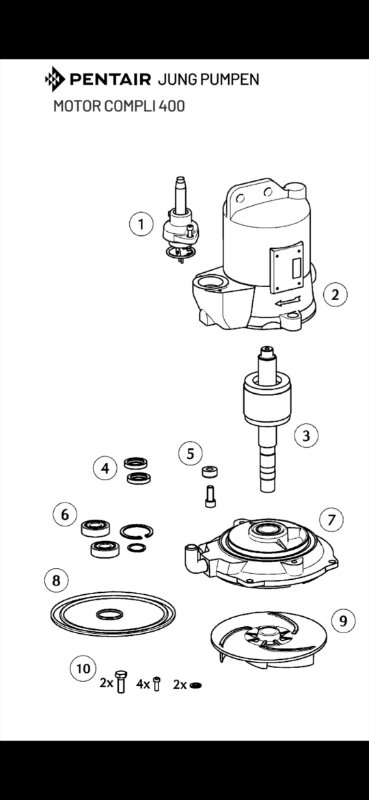 PENTAIR JUNG PUMPEN
MOTOR COMPLI 400

1
2
3
4
5
6
7
8
9
10
2x
4x
2x